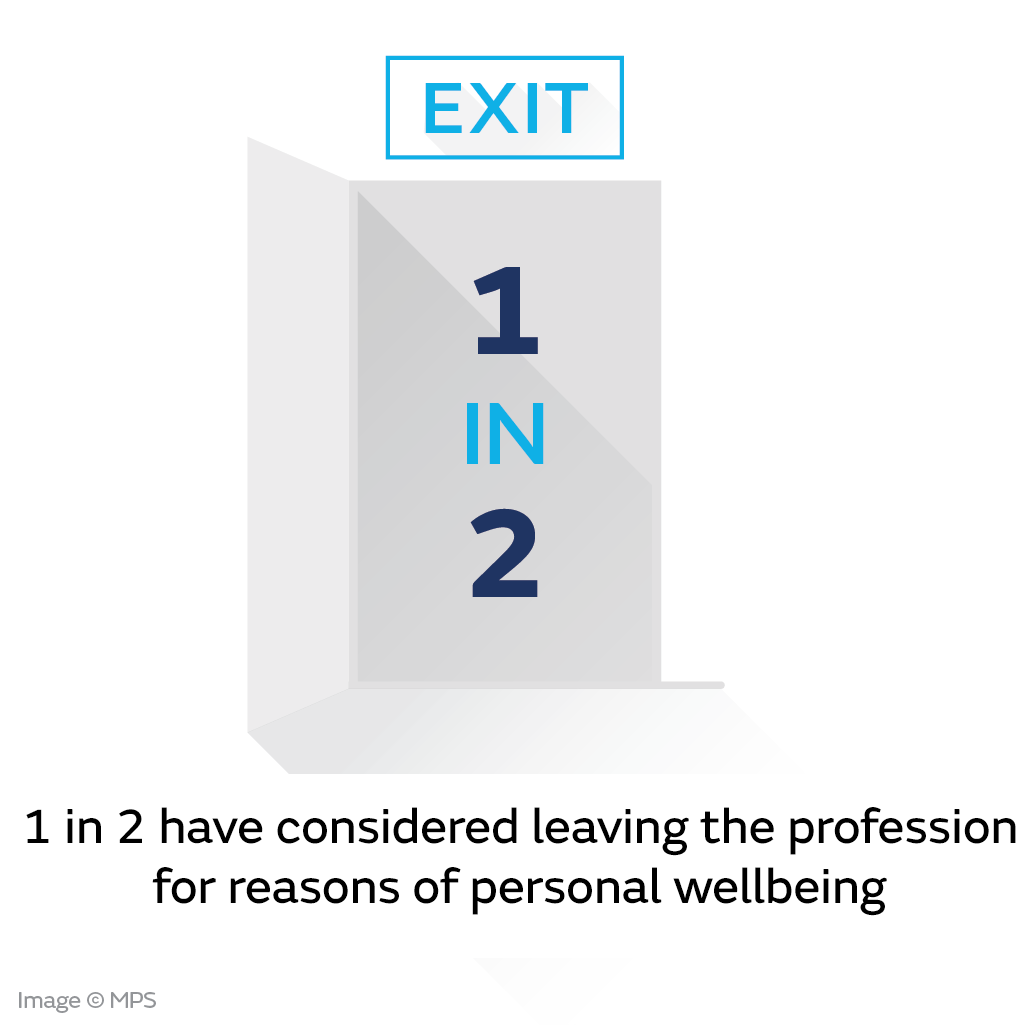 EXIT

1
IN
2

1 in 2 have considered leaving the profession for reasons of personal wellbeing

Image © MPS